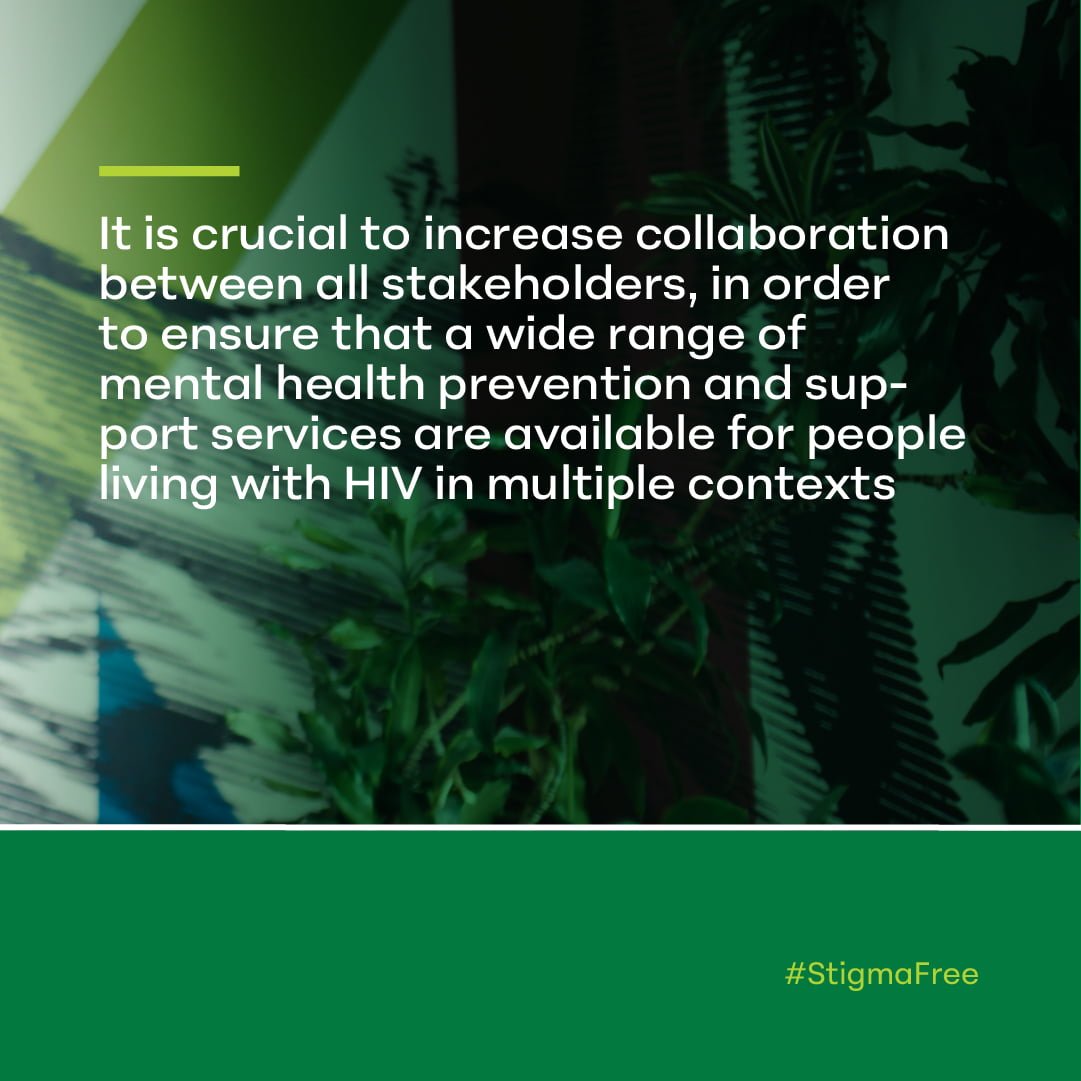 It is crucial to increase collaboration between all stakeholders, in order to ensure that a wide range of mental health prevention and support services are available for people living with HIV in multiple contexts

#StigmaFree