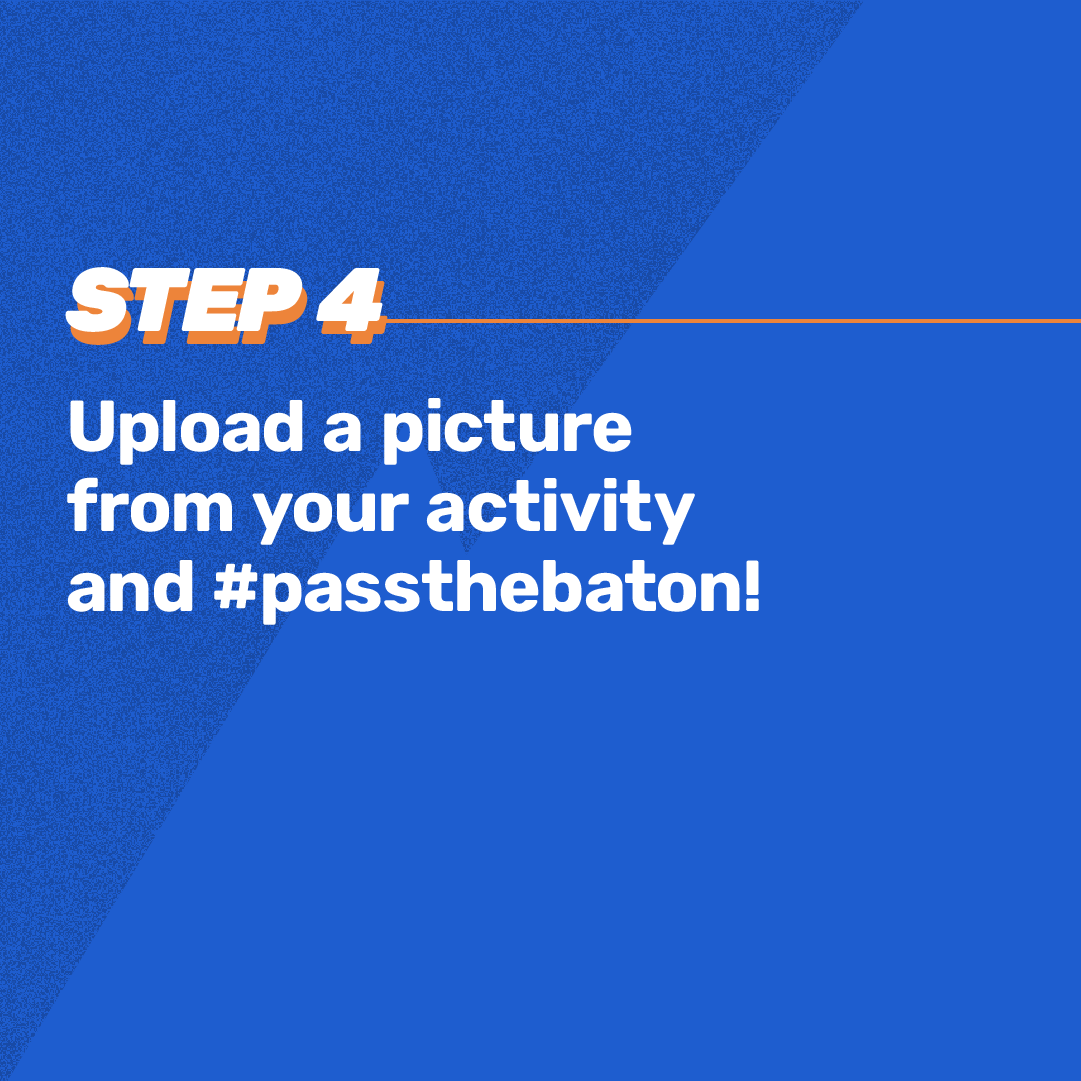 STEP 4

Upload a picture from your activity and #passthebaton!