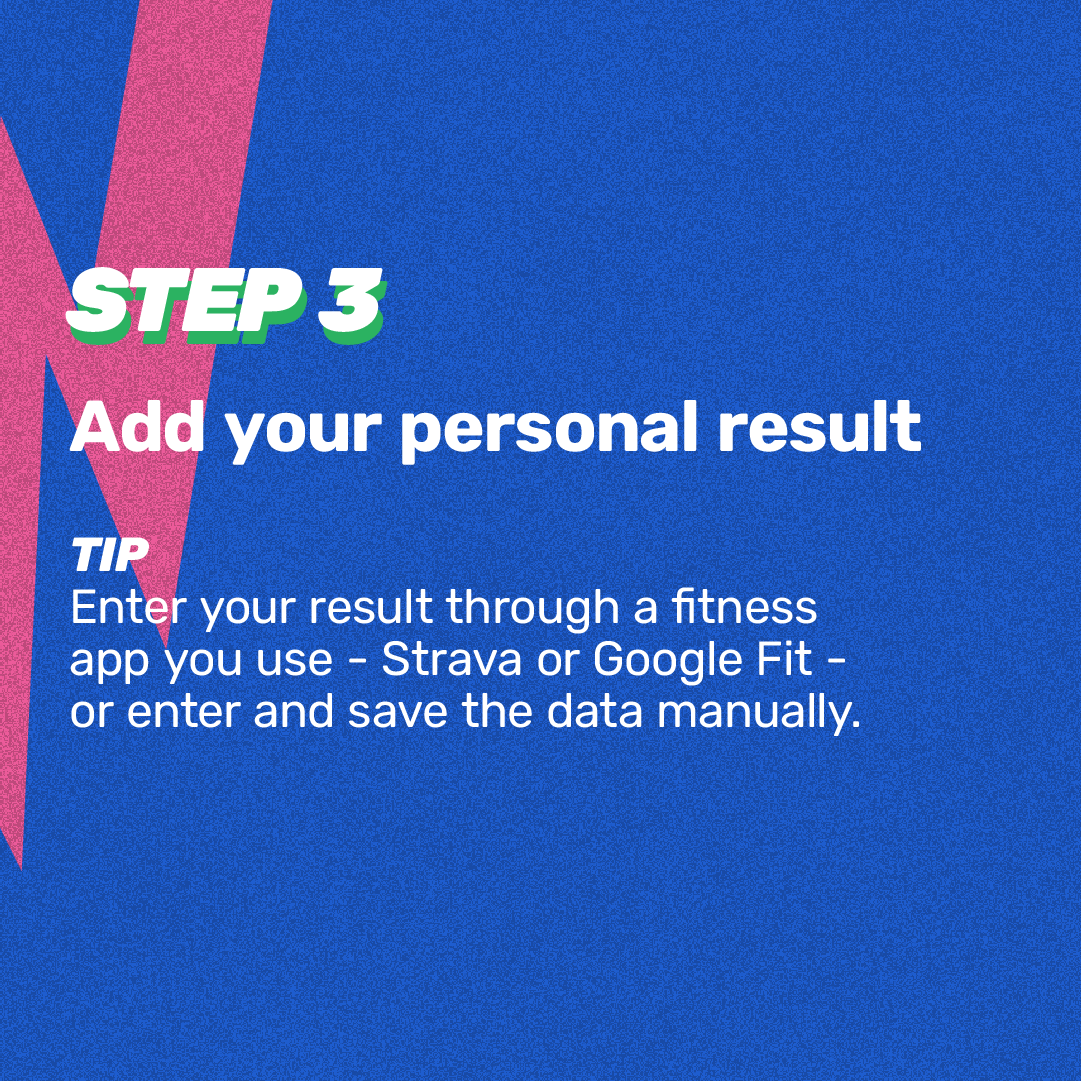 STEP 3

Add your personal result

TIP
Enter your result through a fitness app you use - Strava or Google Fit - or enter and save the data manually.