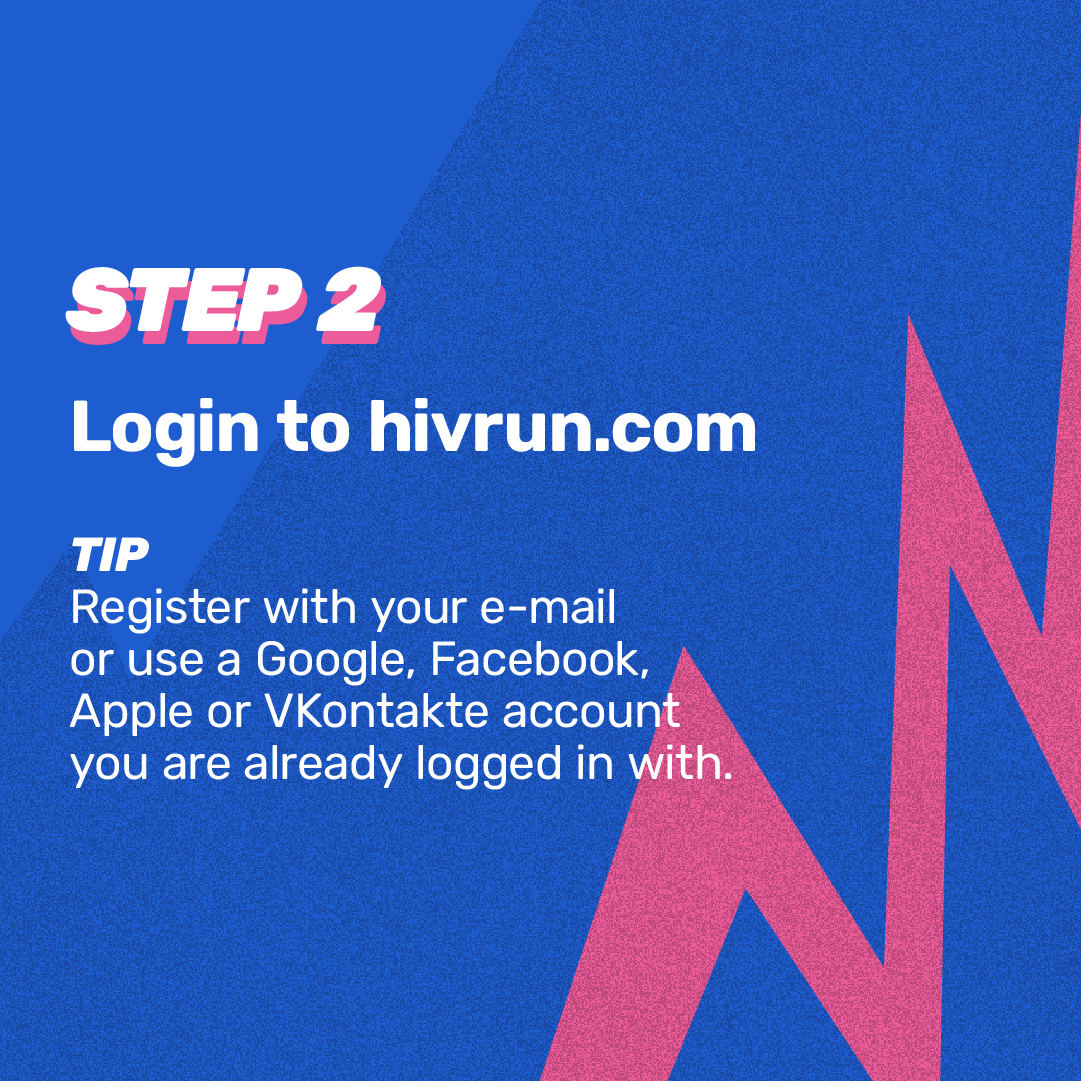 STEP 2

Login to hivrun.com

TIP
Register with your e-mail or use a Google, Facebook, Apple or VKontakte account you are already logged in with.