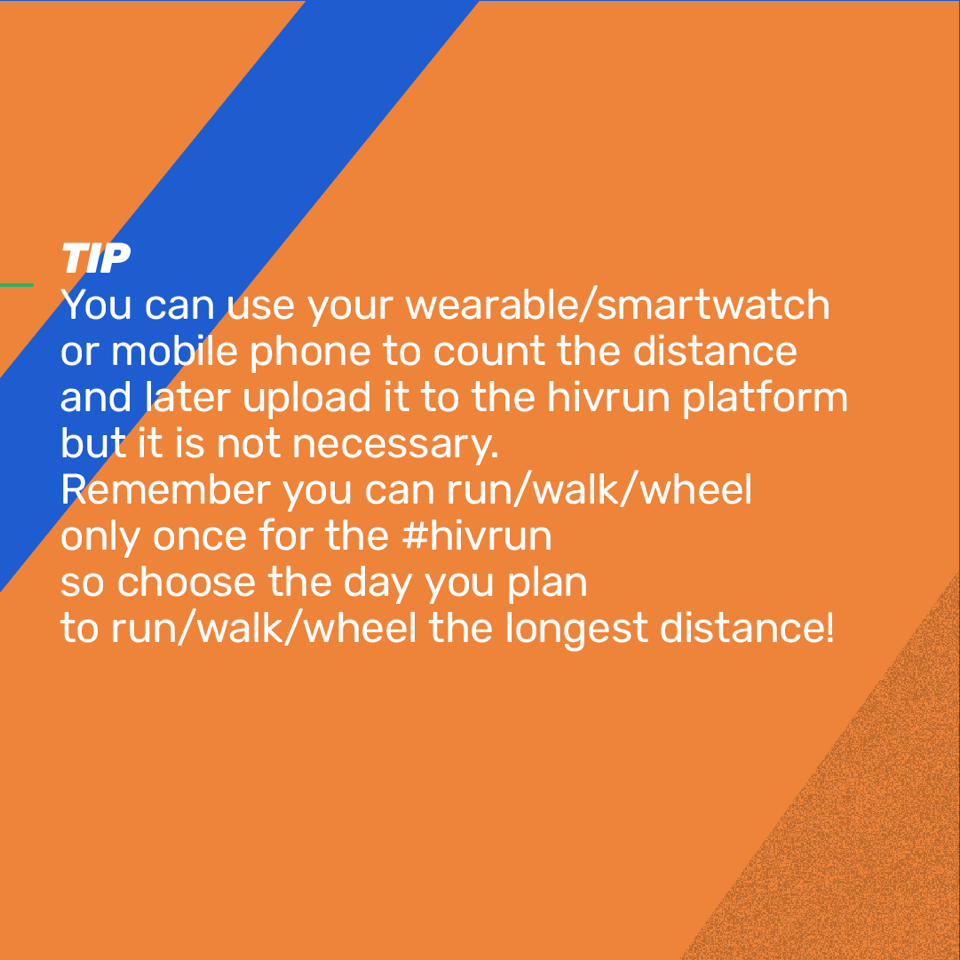 TIP
You can use your wearable/smartwatch or mobile phone to count the distance and later upload it to the hivrun platform but it is not necessary.
Remember you can run/walk/wheel only once for the #hivrun so choose the day you plan to run/walk/wheel the longest distance!