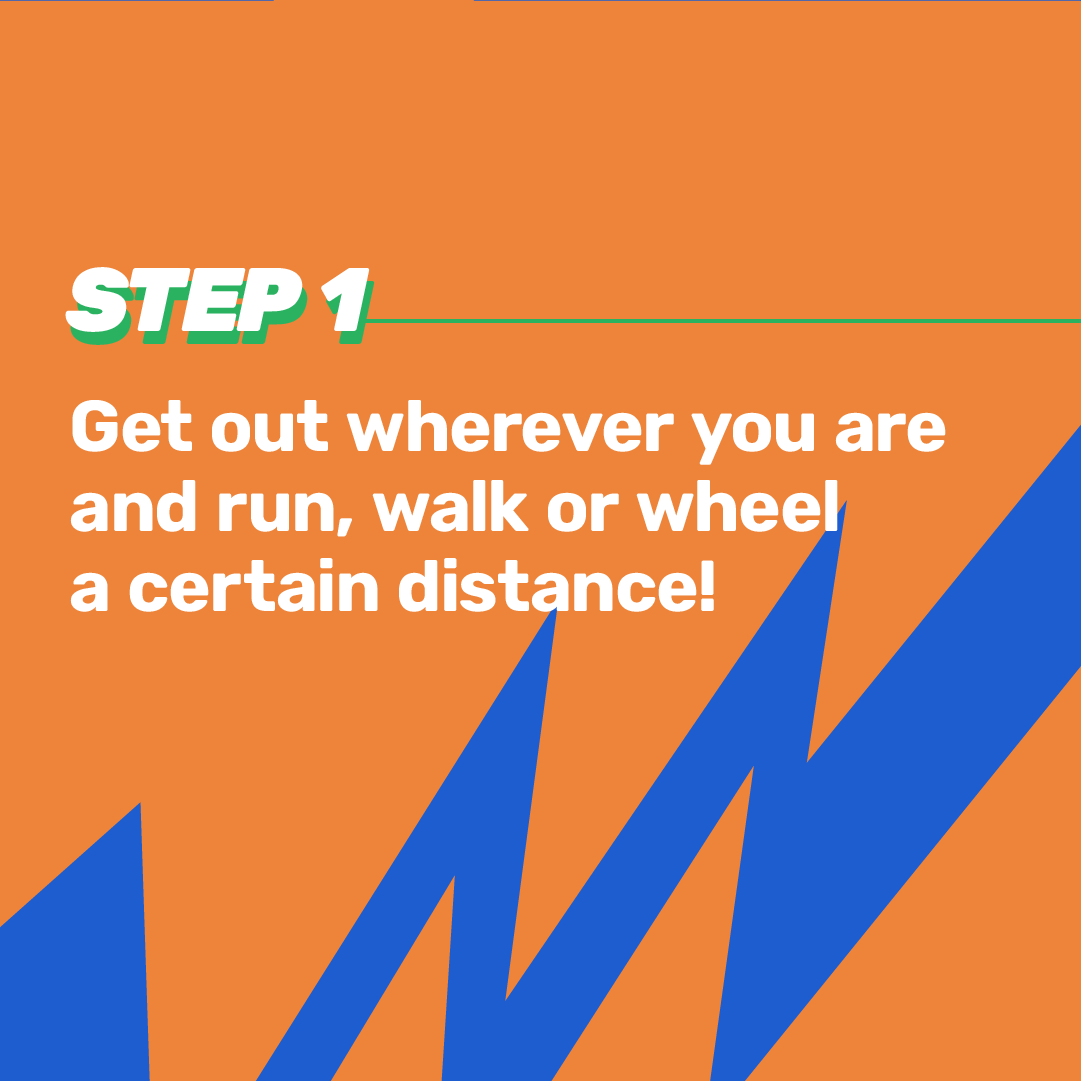 STEP 1

Get out wherever you are and run, walk or wheel a certain distance!