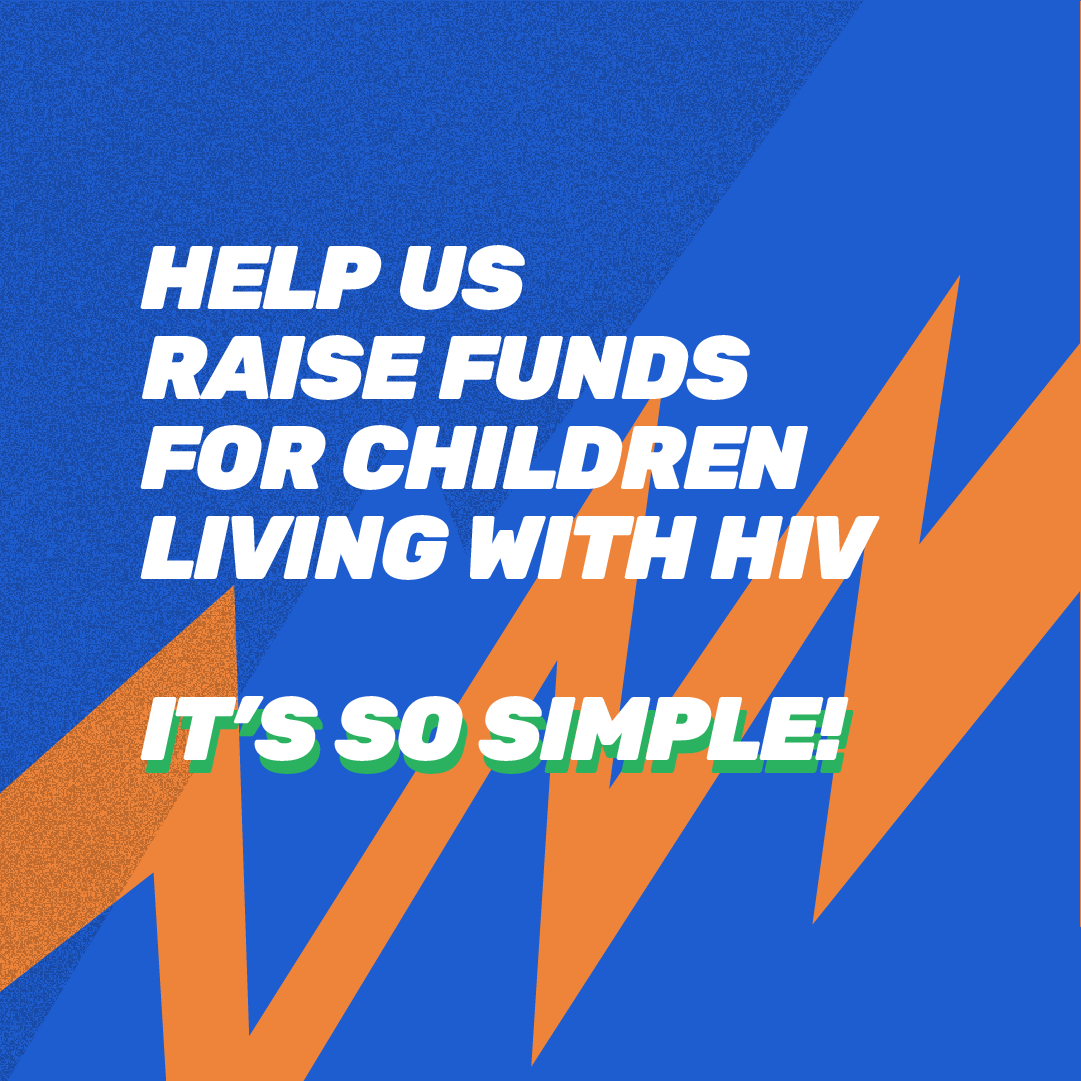 HELP US RAISE FUNDS FOR CHILDREN LIVING WITH HIV

IT'S SO SIMPLE!