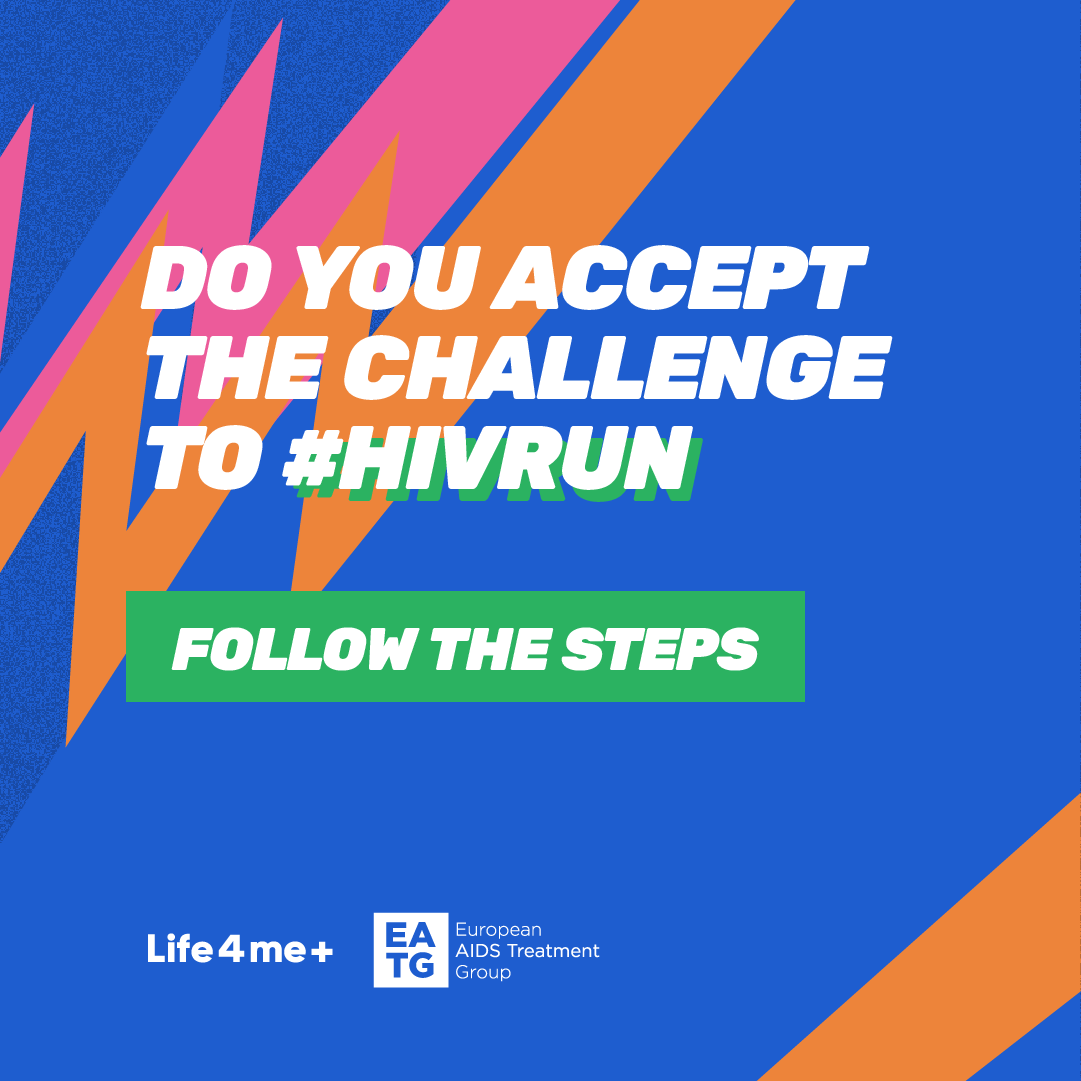 DO YOU ACCEPT THE CHALLENGE TO #HIVRUN

FOLLOW THE STEPS

Life4me+

EA TG European AIDS Treatment Group