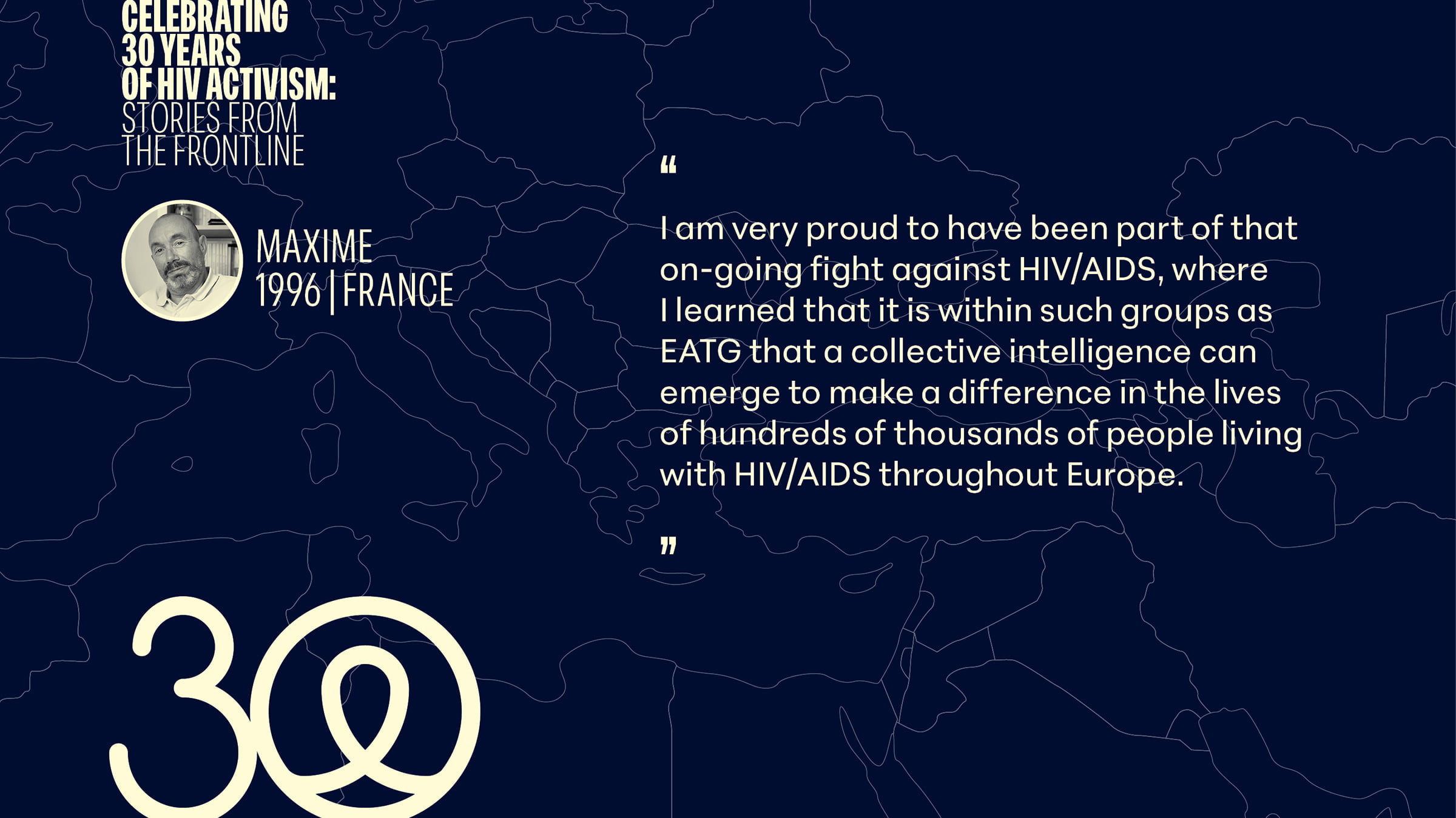 CELEBRATING
30 YEARS
OF HIV ACTIVISM:
STORIES FROM
THE FRONTLINE

MAXIME
1996 | FRANCE

"

I am very proud to have been part of that on-going fight against HIV/AIDS, where I learned that it is within such groups as EATG that a collective intelligence can emerge to make a difference in the lives of hundreds of thousands of people living with HIV/AIDS throughout Europe.

"

30