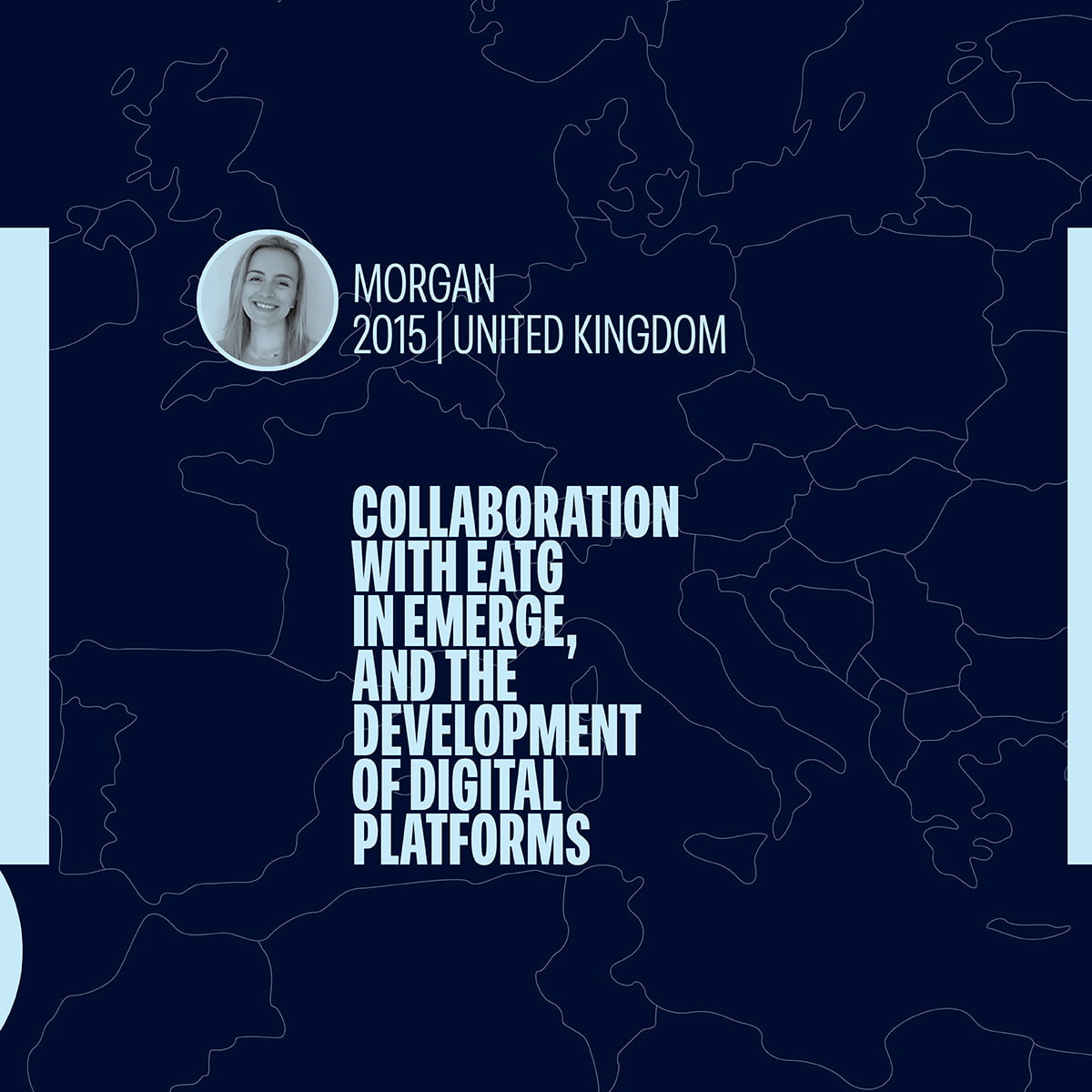 MORGAN
2015 | UNITED KINGDOM

COLLABORATION WITH EATG IN EMERGE, AND THE DEVELOPMENT OF DIGITAL PLATFORMS