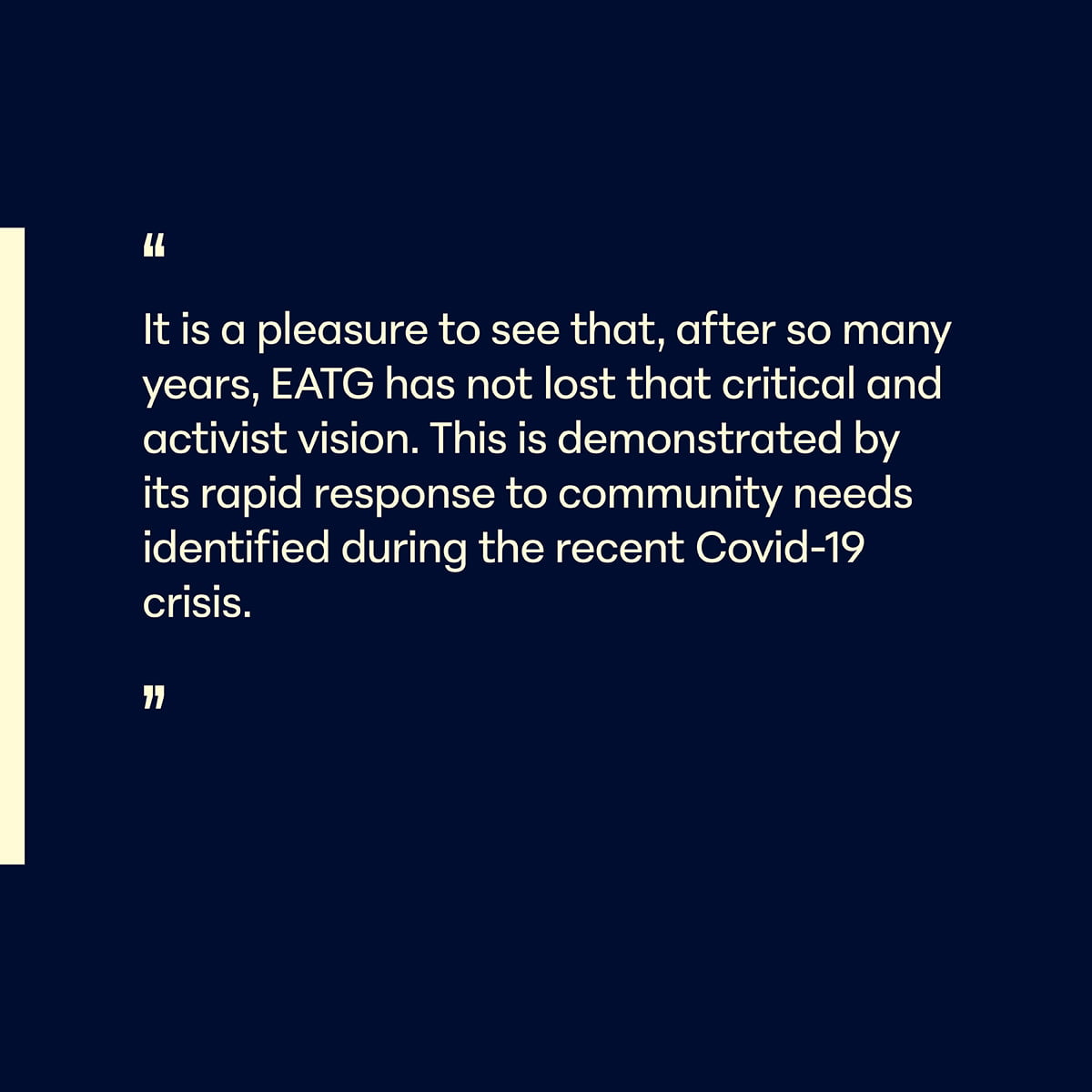 "

It is a pleasure to see that, after so many years, EATG has not lost that critical and activist vision. This is demonstrated by its rapid response to community needs identified during the recent Covid-19 crisis.

"