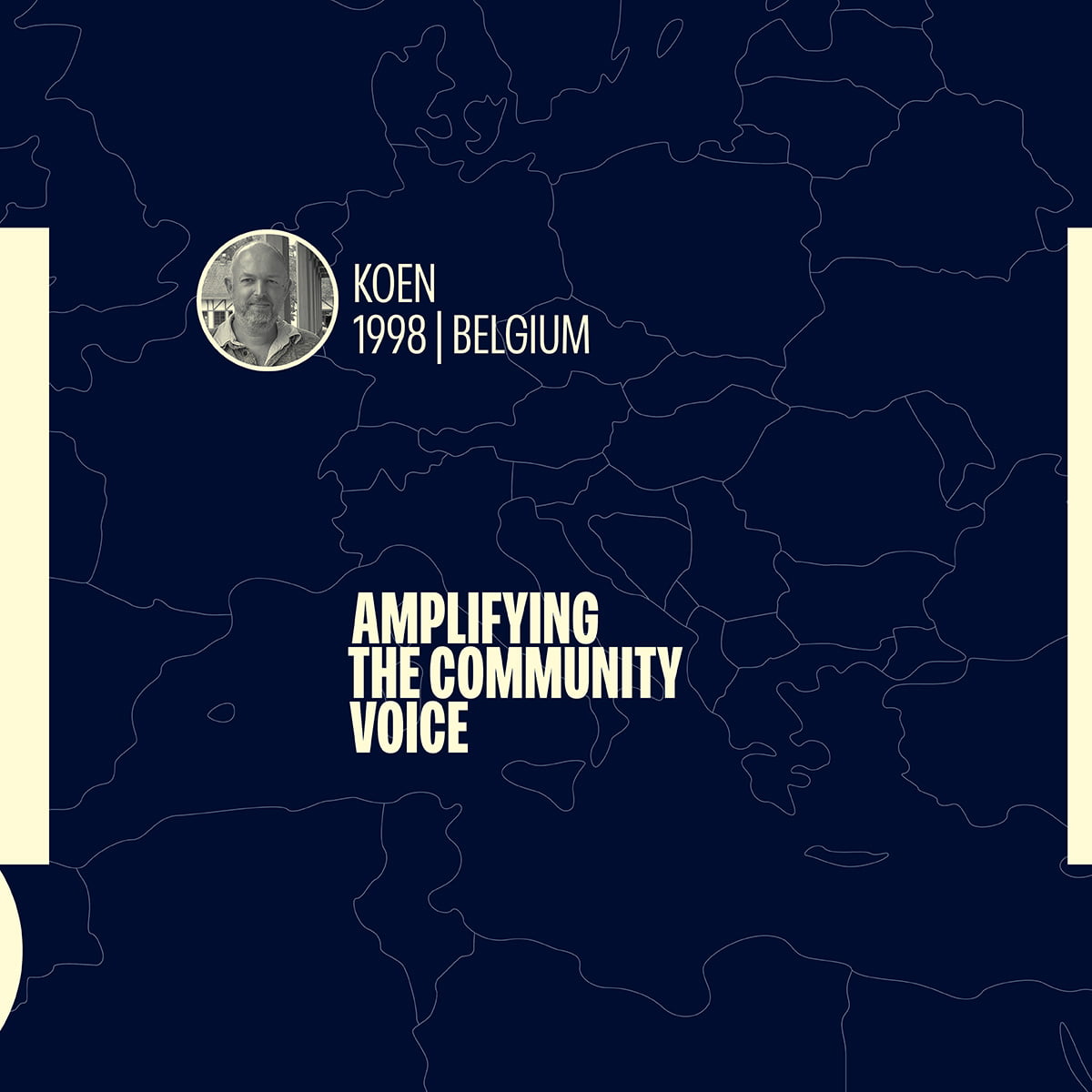 KOEN
1998 | BELGIUM

AMPLIFYING THE COMMUNITY VOICE