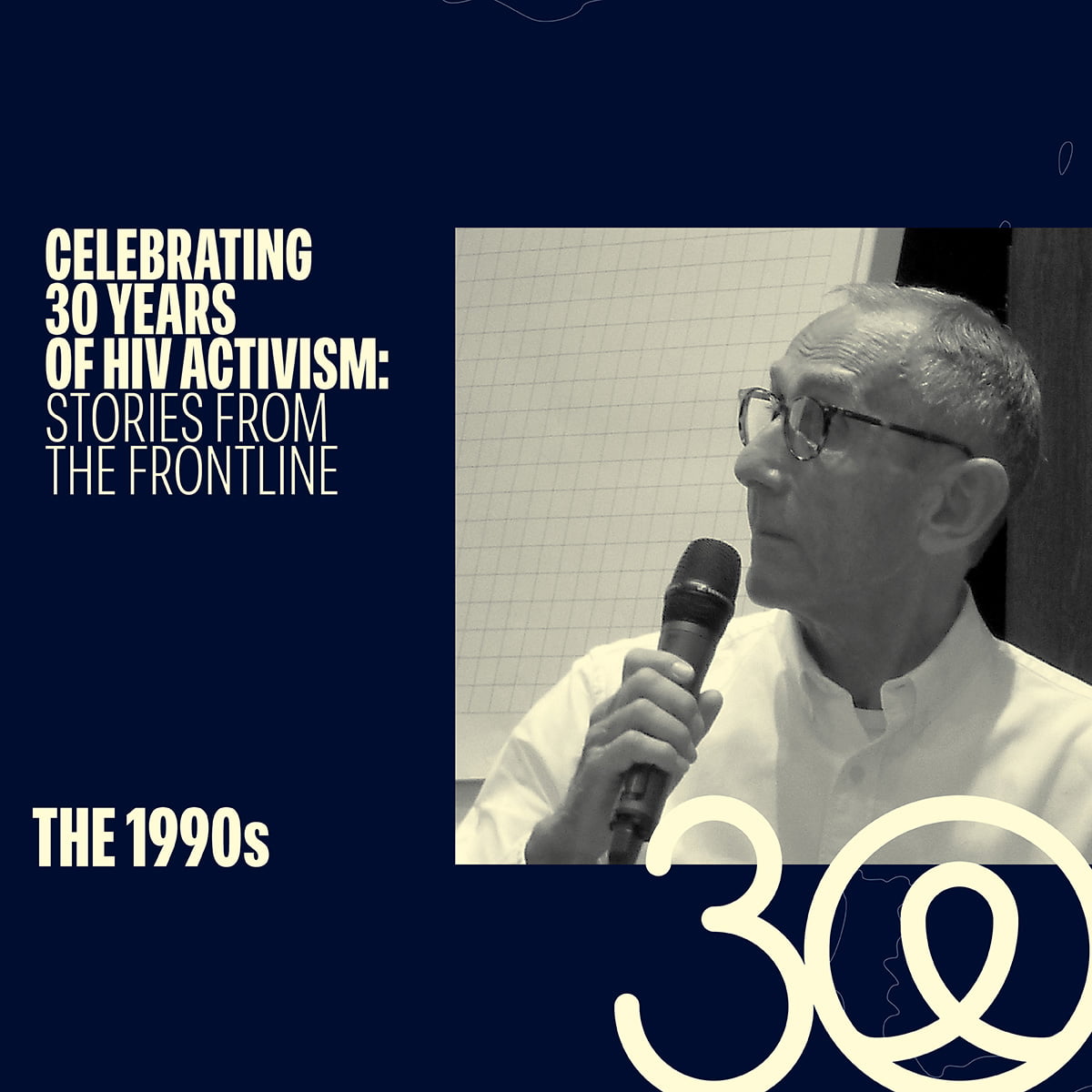 CELEBRATING 30 YEARS OF HIV ACTIVISM: STORIES FROM THE FRONTLINE

THE 1990s

30