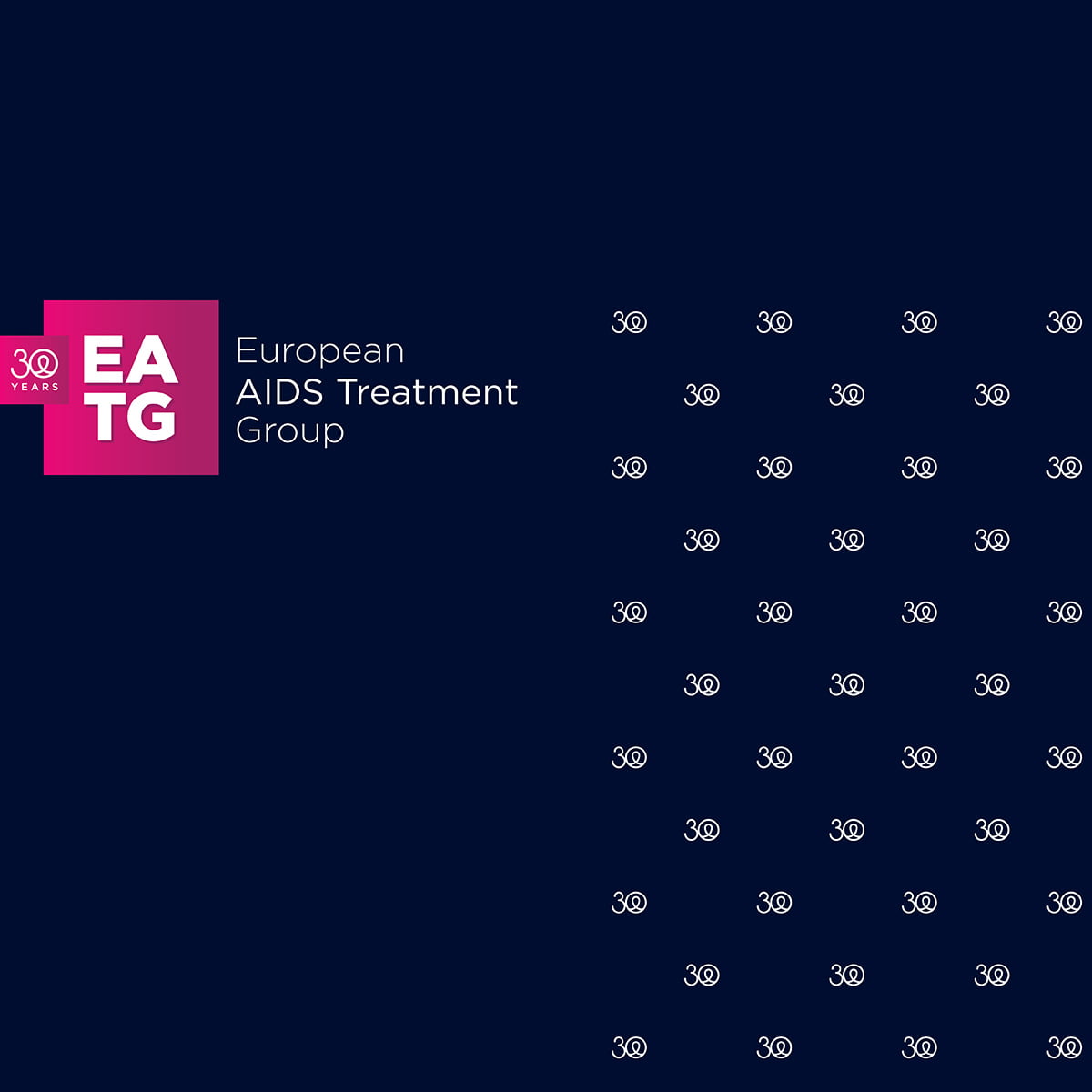 30 YEARS

EA
TG

European
AIDS Treatment
Group

30 30 30 30
30 30 30
30 30 30 30
30 30 30
30 30 30 30
30 30 30
30 30 30 30
30 30 30
30 30 30 30
30 30 30
30 30 30 30