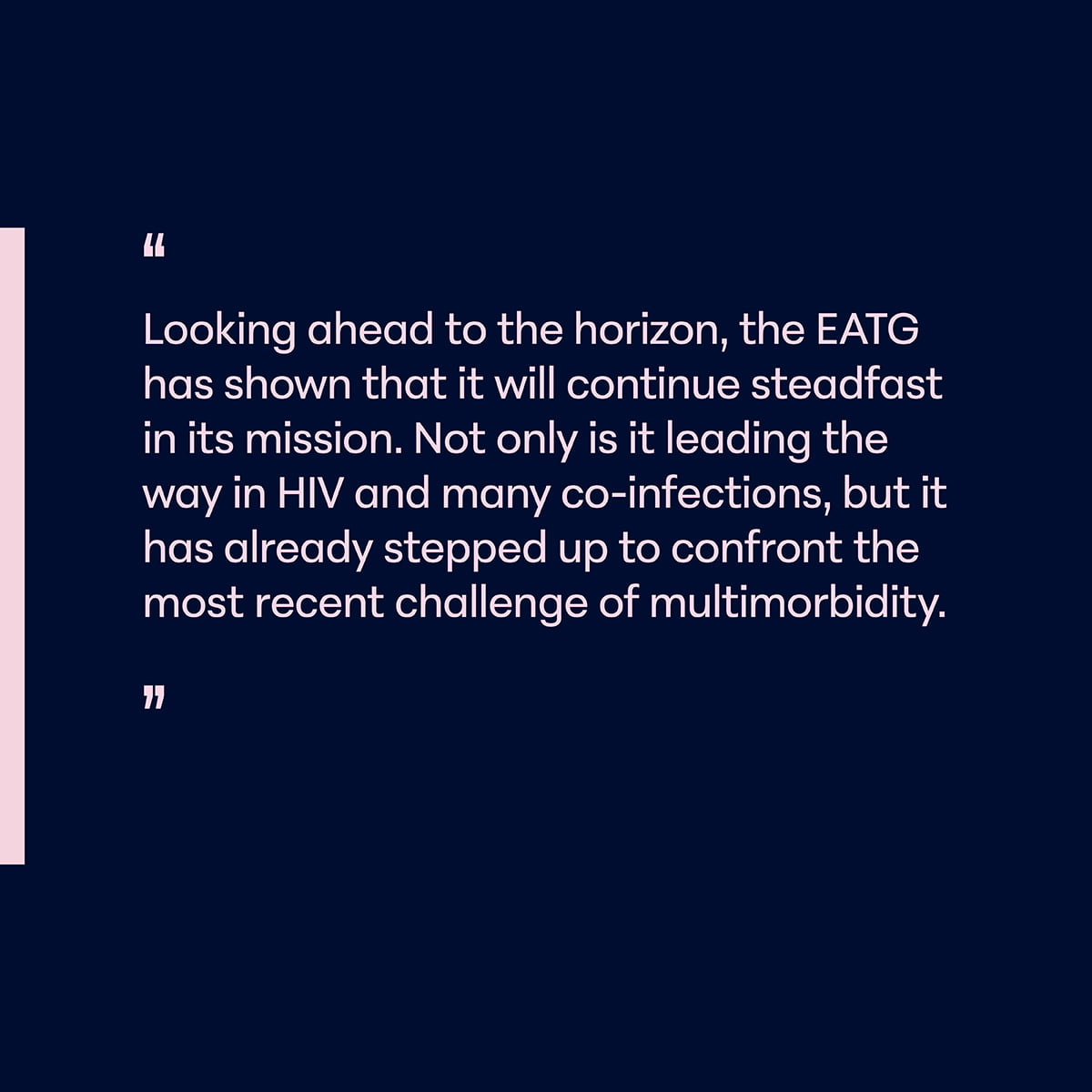 “

Looking ahead to the horizon, the EATG has shown that it will continue steadfast in its mission. Not only is it leading the way in HIV and many co-infections, but it has already stepped up to confront the most recent challenge of multimorbidity.

”