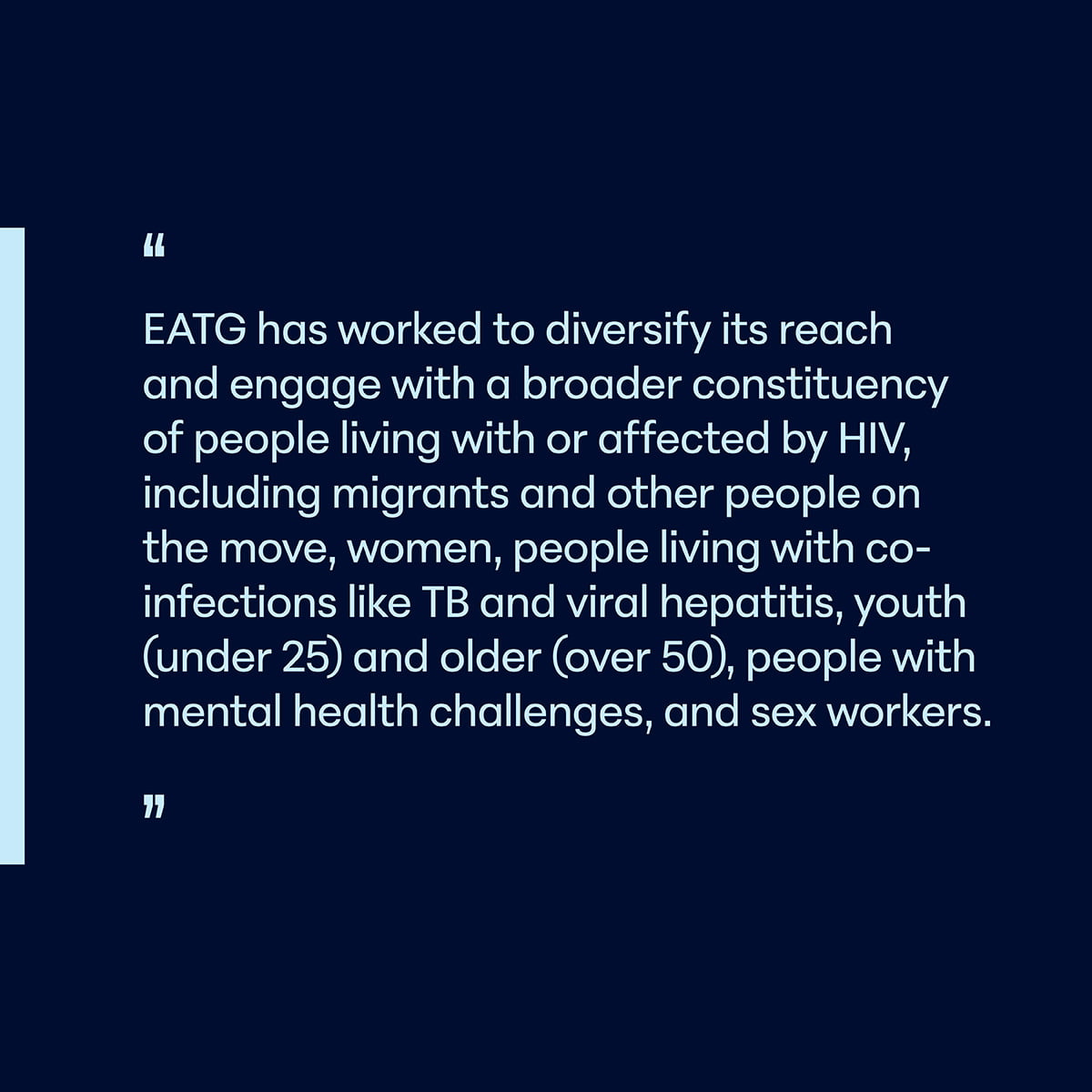 "

EATG has worked to diversify its reach and engage with a broader constituency of people living with or affected by HIV, including migrants and other people on the move, women, people living with co-infections like TB and viral hepatitis, youth (under 25) and older (over 50), people with mental health challenges, and sex workers.

"