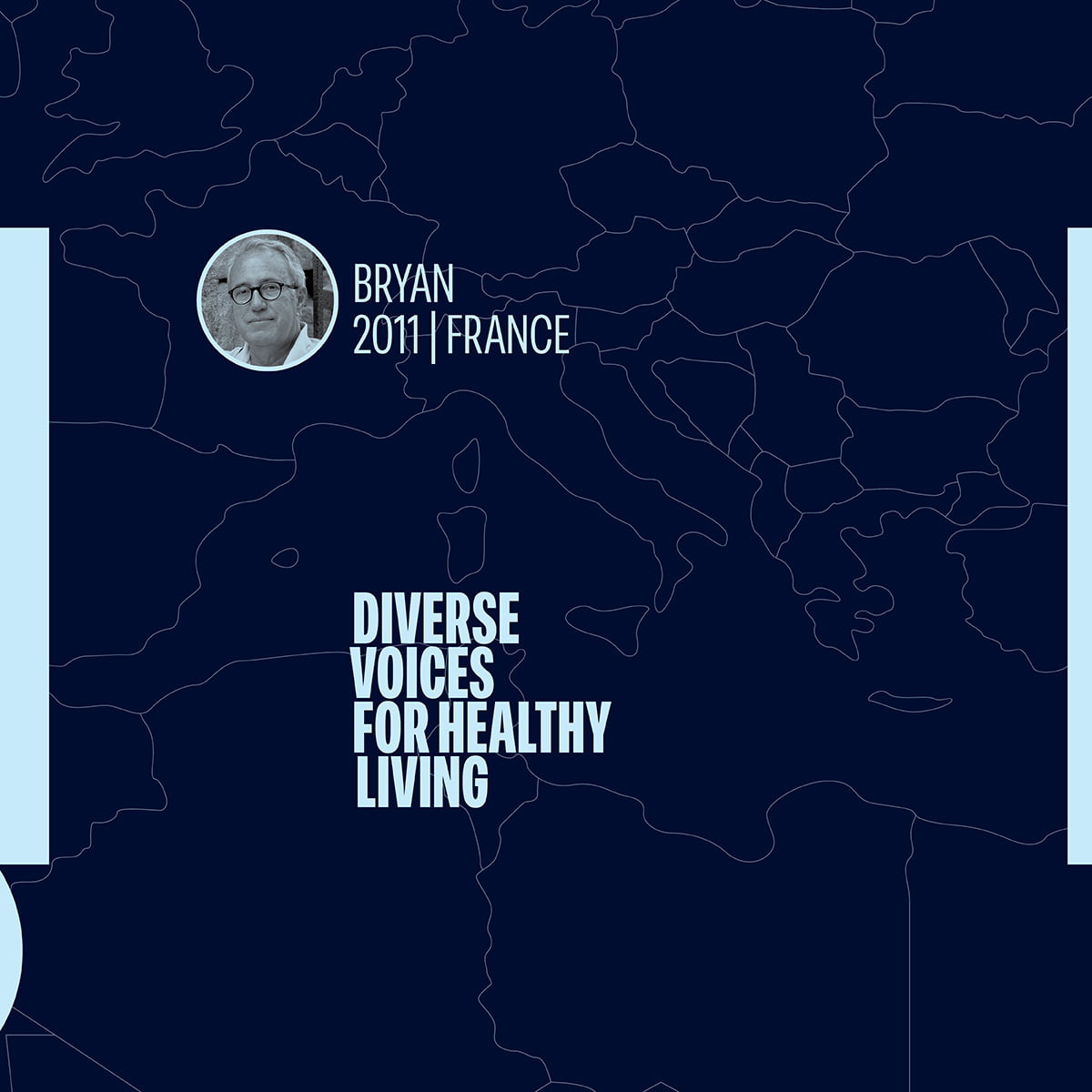 BRYAN
2011 | FRANCE

DIVERSE
VOICES
FOR HEALTHY
LIVING