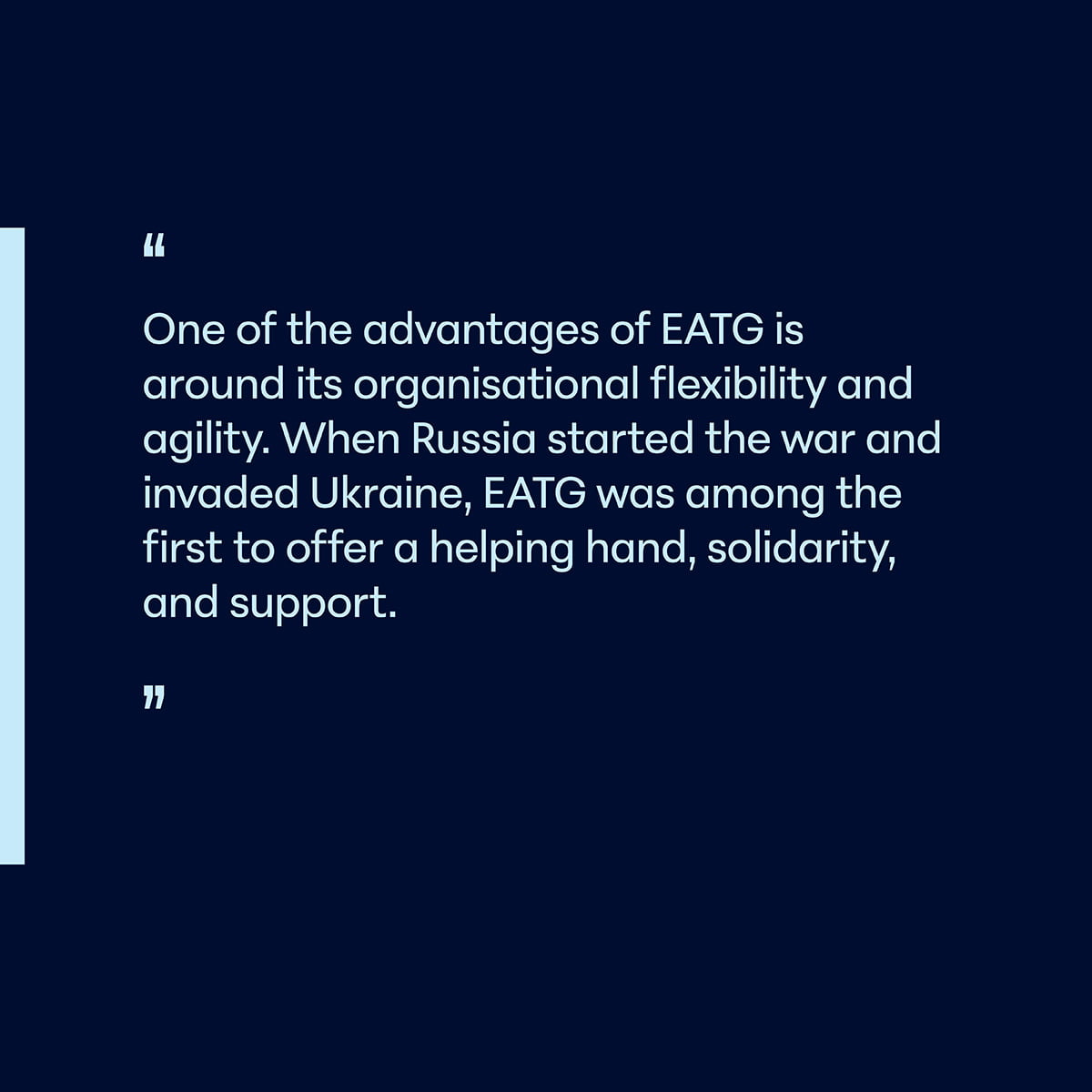 “

One of the advantages of EATG is around its organisational flexibility and agility. When Russia started the war and invaded Ukraine, EATG was among the first to offer a helping hand, solidarity, and support.

”